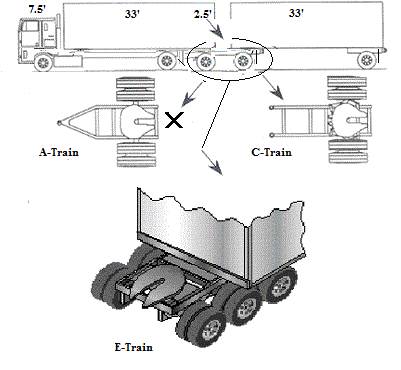 7.5'

33'

2.5'

33'

A-Train

C-Train

E-Train