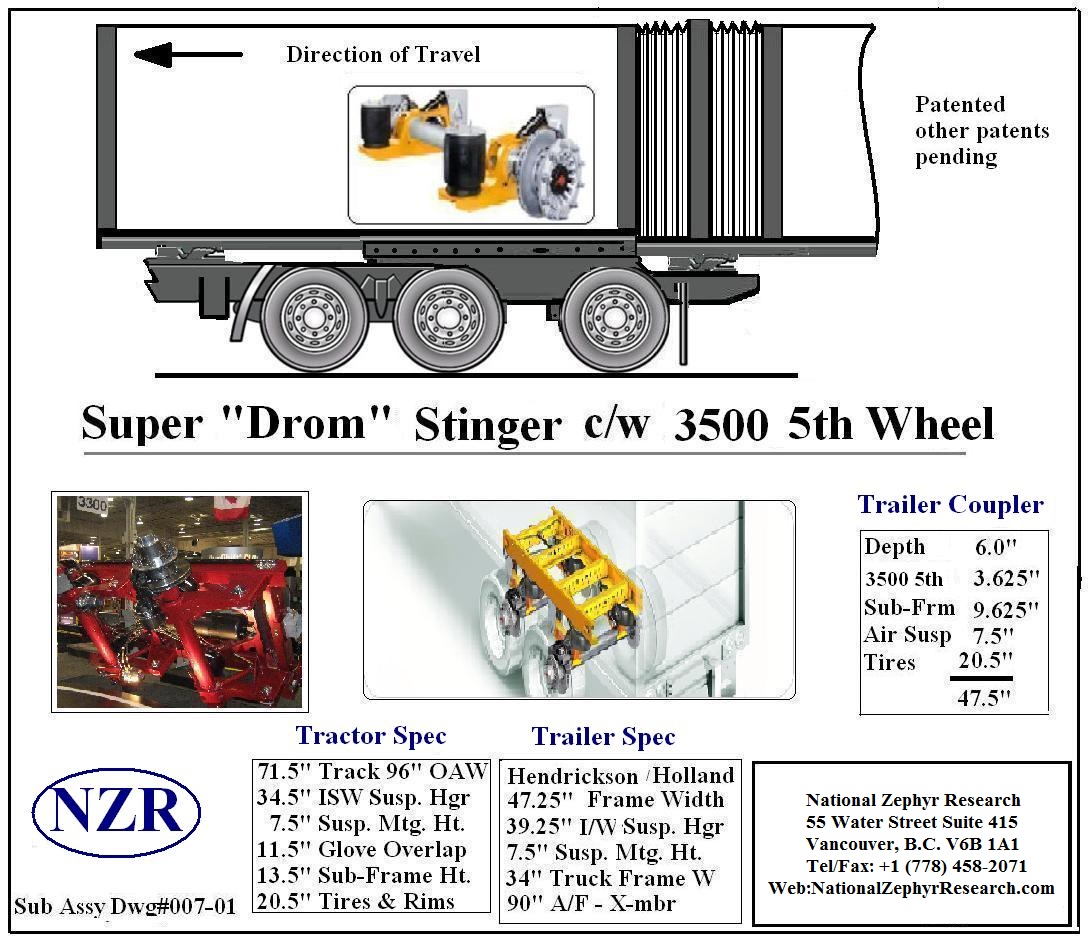 Direction of Travel

Patented
other patents
pending

Super "Drom" Stinger c/w 3500 5th Wheel

3300

Trailer Coupler

| Depth | 6.0" |
|---|---|
| 3500 5th | 3.625" |
| Sub-Frm | 9.625" |
| Air Susp | 7.5" |
| Tires | 20.5" |
| | 47.5" |

Tractor Spec
71.5" Track 96" OAW
34.5" ISW Susp. Hgr
7.5" Susp. Mtg. Ht.
11.5" Glove Overlap
13.5" Sub-Frame Ht.
20.5" Tires & Rims

Trailer Spec
Hendrickson /Holland
47.25" Frame Width
39.25" I/W Susp. Hgr
7.5" Susp. Mtg. Ht.
34" Truck Frame W
90" A/F - X-mbr

NZR

Sub Assy Dwg#007-01

National Zephyr Research
55 Water Street Suite 415
Vancouver, B.C. V6B 1A1
Tel/Fax: +1 (778) 458-2071
Web:NationalZephyrResearch.com