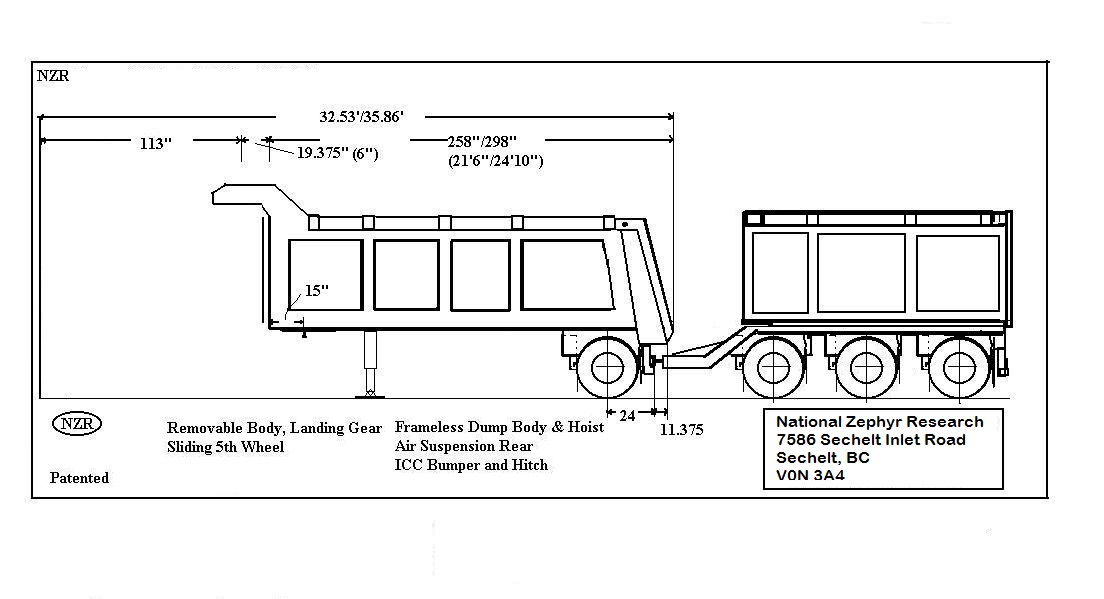 NZR

32.53'/35.86'

113"

19.375" (6")

258"/298"
(21'6"/24'10")

15"

24

11.375

NZR

Patented

Removable Body, Landing Gear
Sliding 5th Wheel

Frameless Dump Body & Hoist
Air Suspension Rear
ICC Bumper and Hitch

National Zephyr Research
7586 Sechelt Inlet Road
Sechelt, BC
V0N 3A4